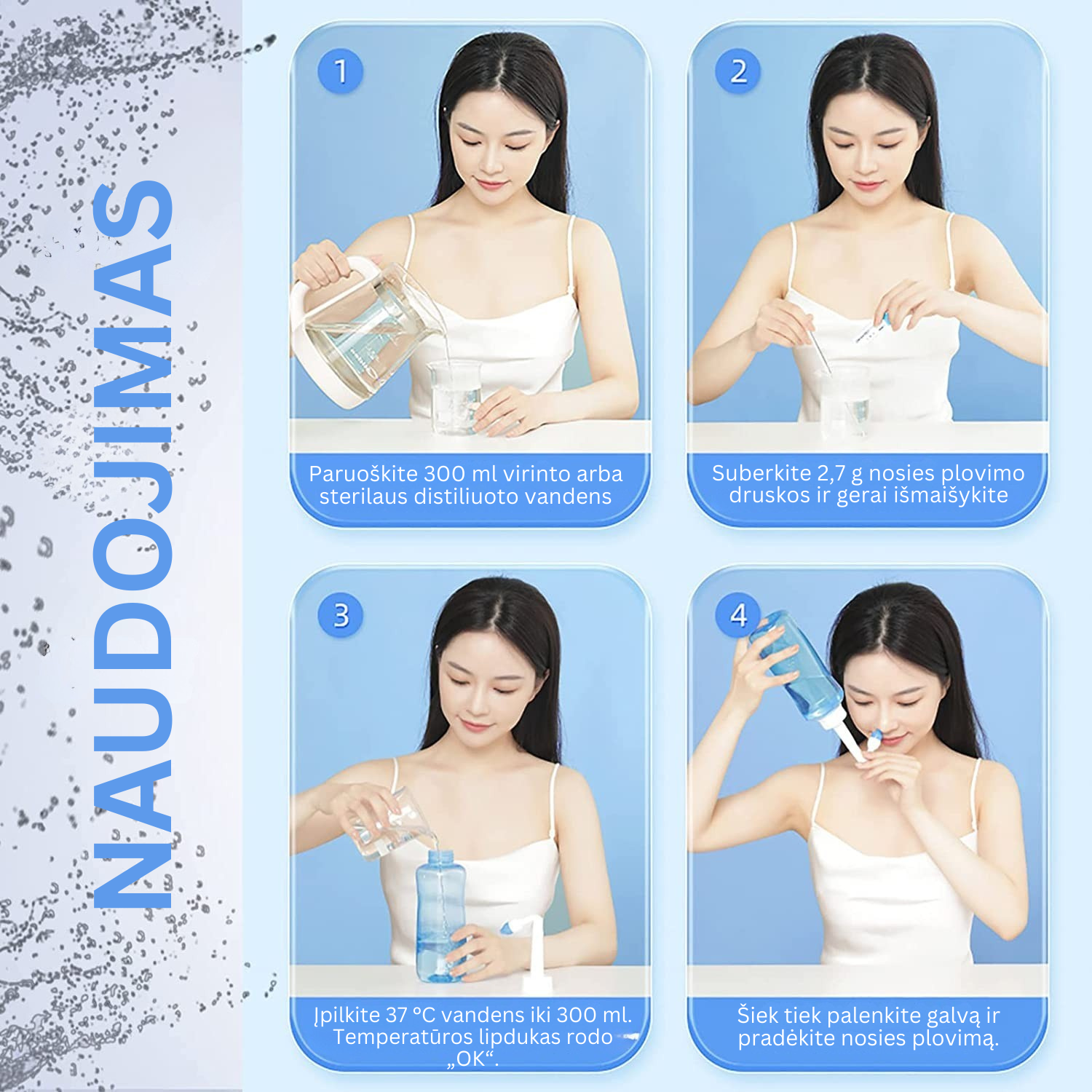 NAUDOJIMAS

1

Paruoškite 300 ml virinto arba sterilaus distiliuoto vandens

2

Suberkite 2,7 g nosies plovimo druskos ir gerai išmaišykite

3

Įpilkite 37 °C vandens iki 300 ml. Temperatūros lipdukas rodo „OK“.

4

Šiek tiek palenkite galvą ir pradėkite nosies plovimą.