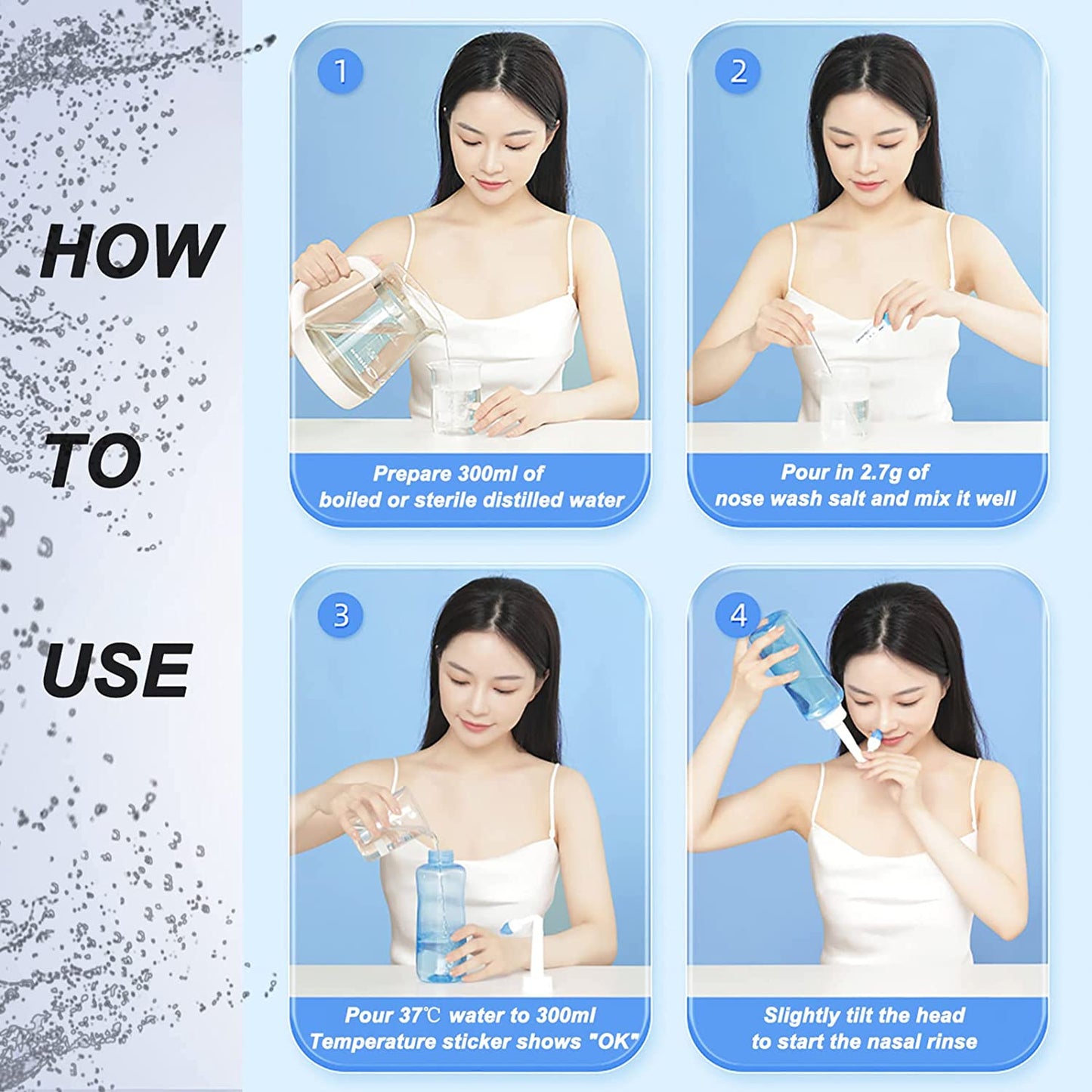 HOW

TO

USE

1

Prepare 300ml of boiled or sterile distilled water

2

Pour in 2.7g of nose wash salt and mix it well

3

Pour 37℃ water to 300ml Temperature sticker shows "OK"

4

Slightly tilt the head to start the nasal rinse