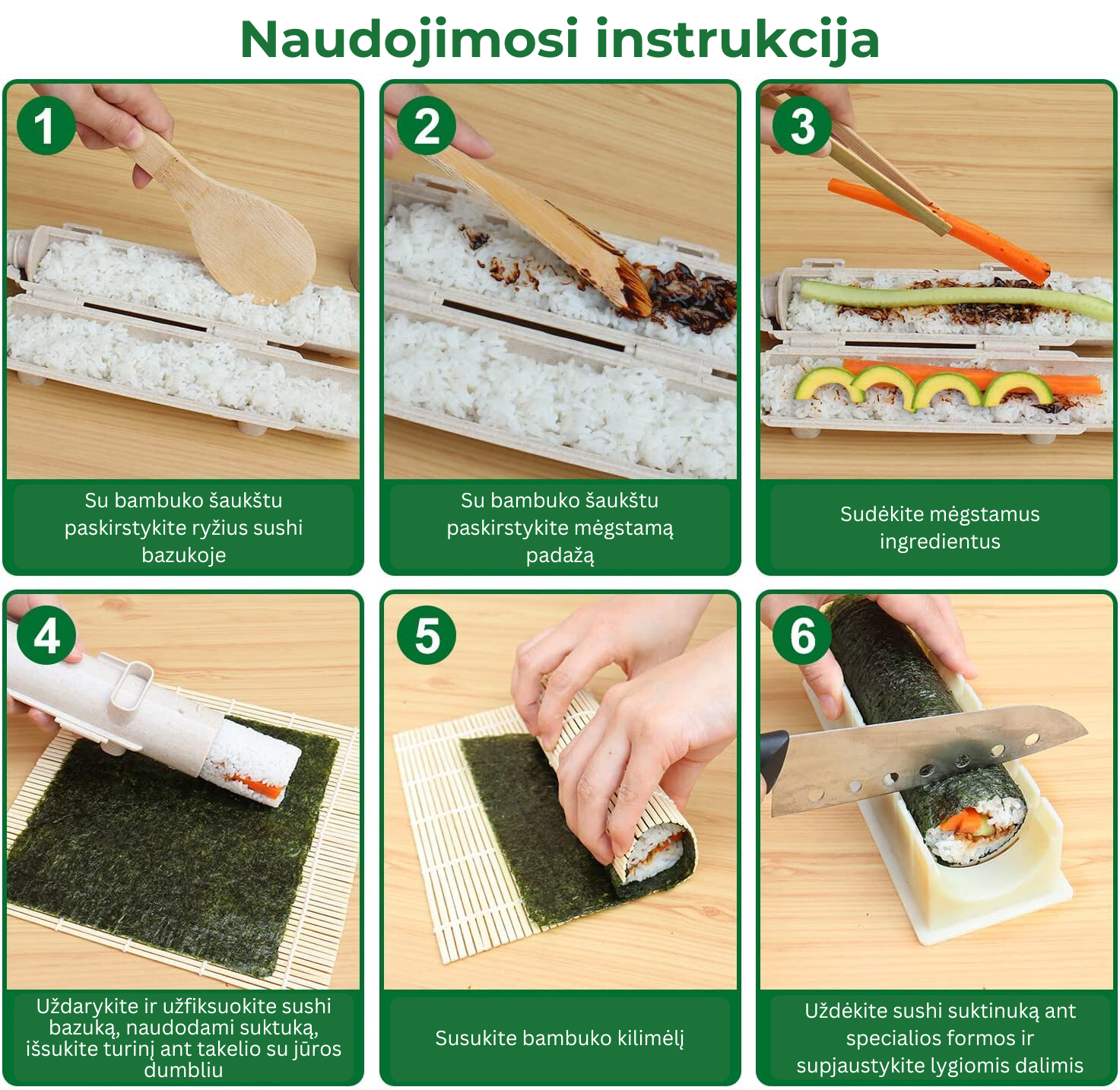 Naudojimosi instrukcija

1

Su bambuko šaukštu paskirstykite ryžius sushi bazukoje

2

Su bambuko šaukštu paskirstykite mėgstamą padažą

3

Sudėkite mėgstamus ingredientus

4

Uždarykite ir užfiksuokite sushi bazuką, naudodami suktuką, išsukite turinį ant takelio su jūros dumbliu

5

Susukite bambuko kilimėlį

6

Uždėkite sushi suktinuką ant specialios formos ir supjaustykite lygiomis dalimis