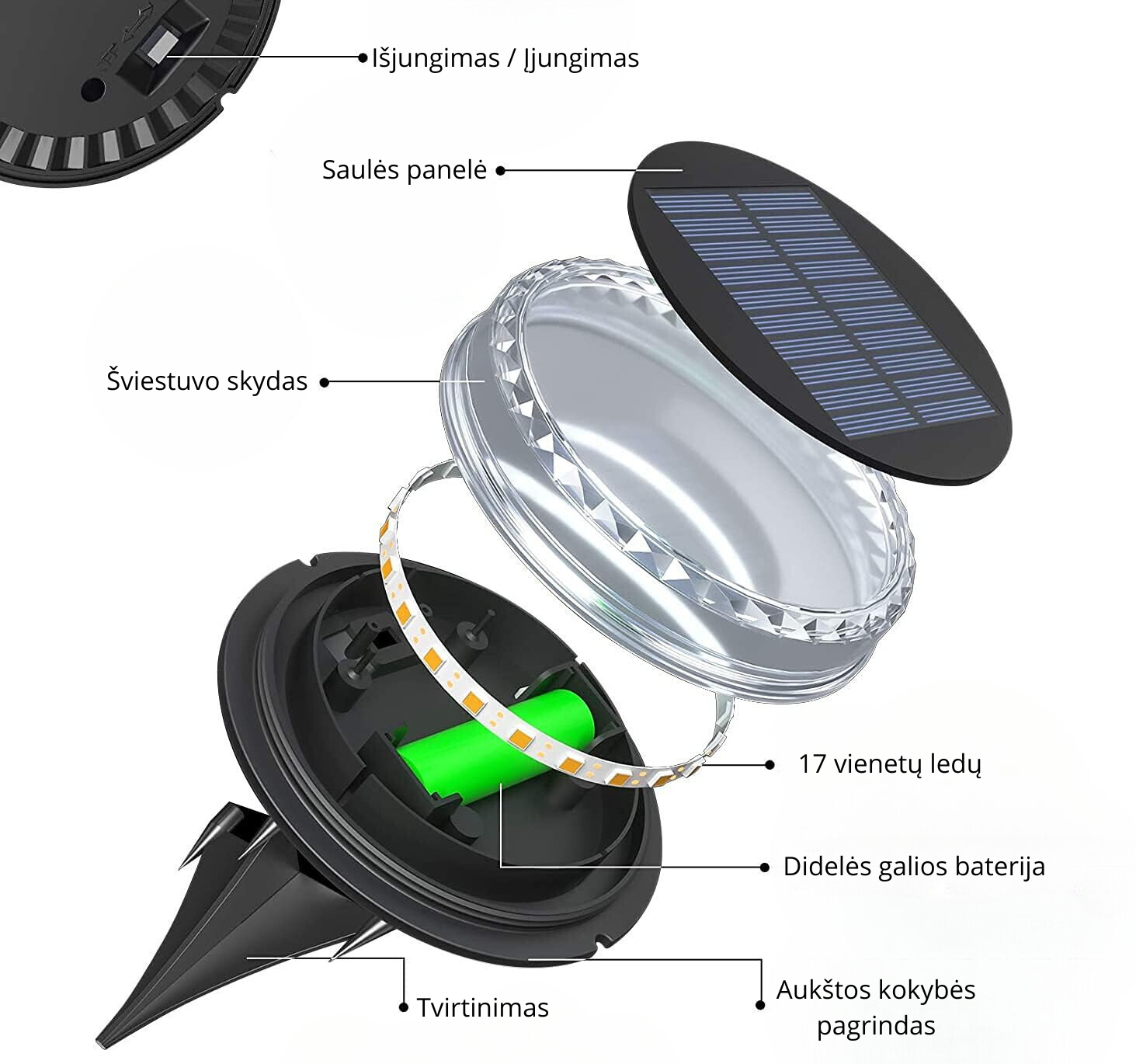 Išjungimas / Įjungimas

Saulės panelė

Šviestuvo skydas

17 vienetų ledų

Didelės galios baterija

Tvirtinimas

Aukštos kokybės pagrindas