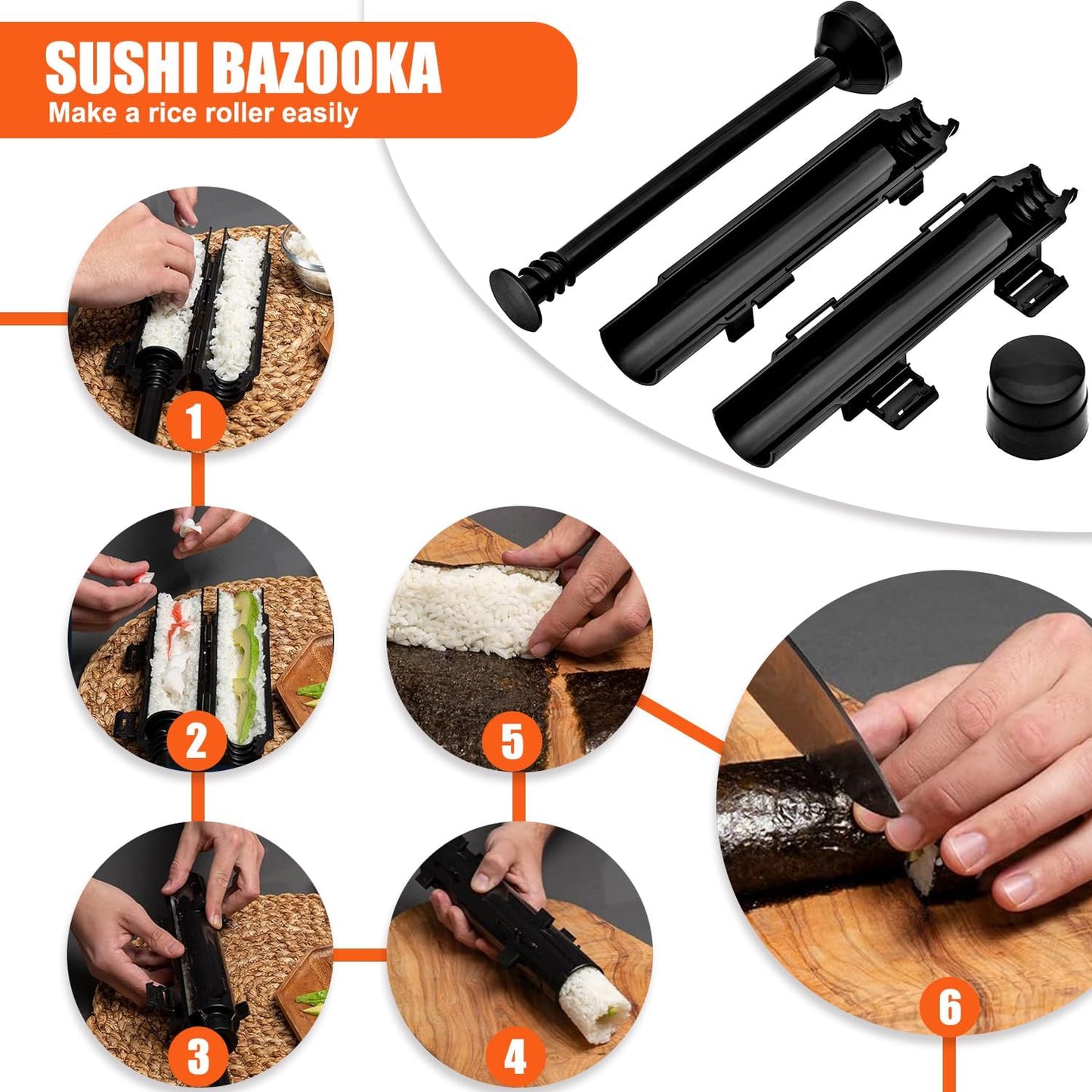 SUSHI BAZOOKA
Make a rice roller easily

1

2

3

4

5

6